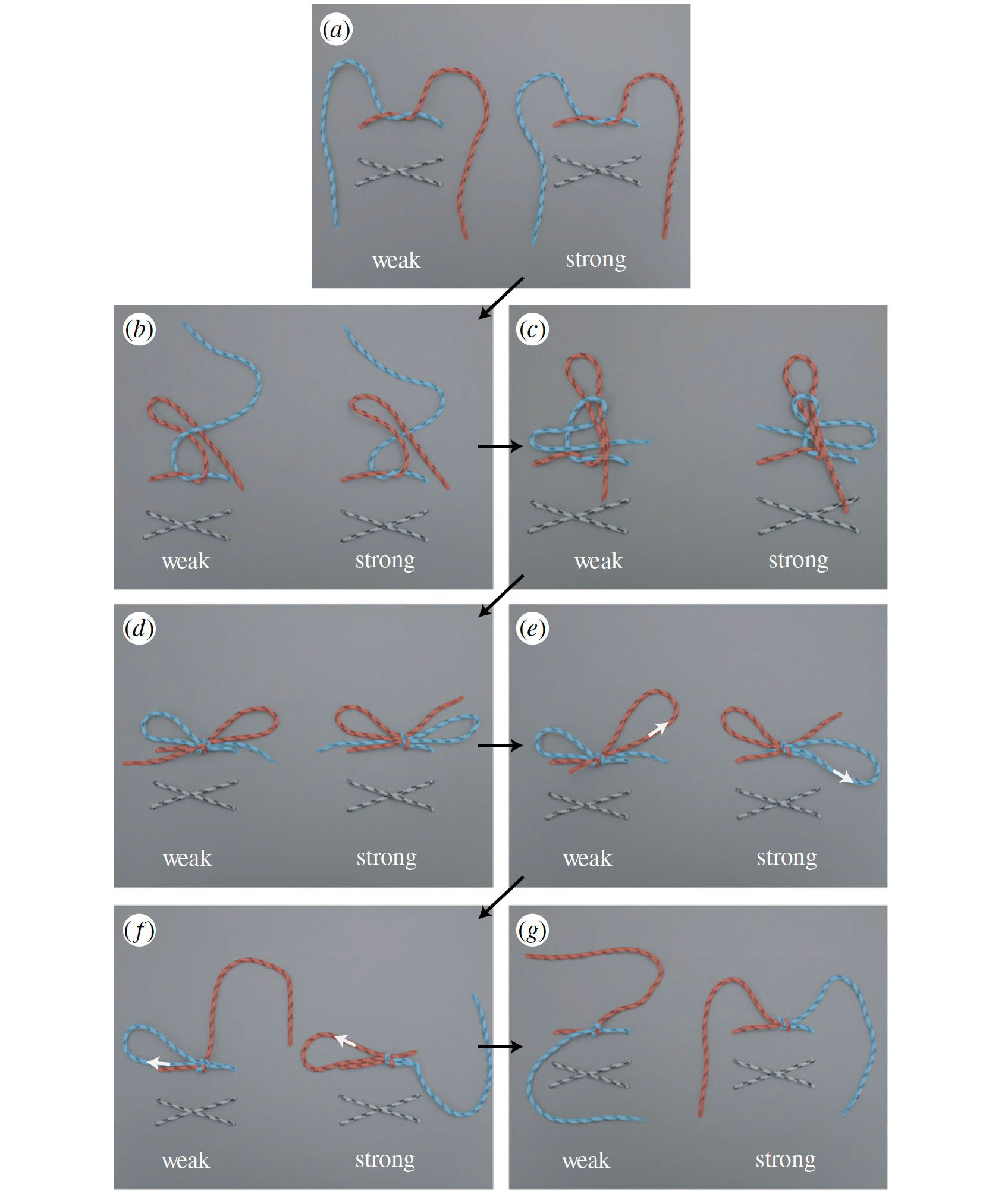 (a)
weak
strong

(b)
weak
strong

(c)
weak
strong

(d)
weak
strong

(e)
weak
strong

(f)
weak
strong

(g)
weak
strong